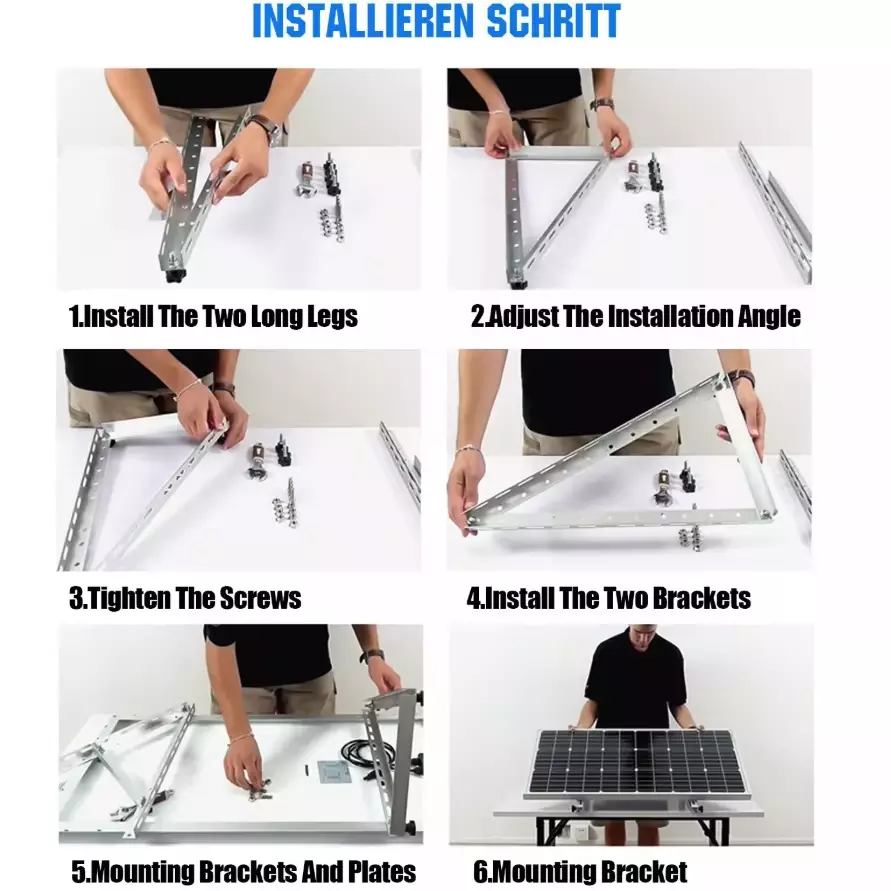 INSTALLIEREN SCHRITT

1.Install The Two Long Legs

2.Adjust The Installation Angle

3.Tighten The Screws

4.Install The Two Brackets

5.Mounting Brackets And Plates

6.Mounting Bracket