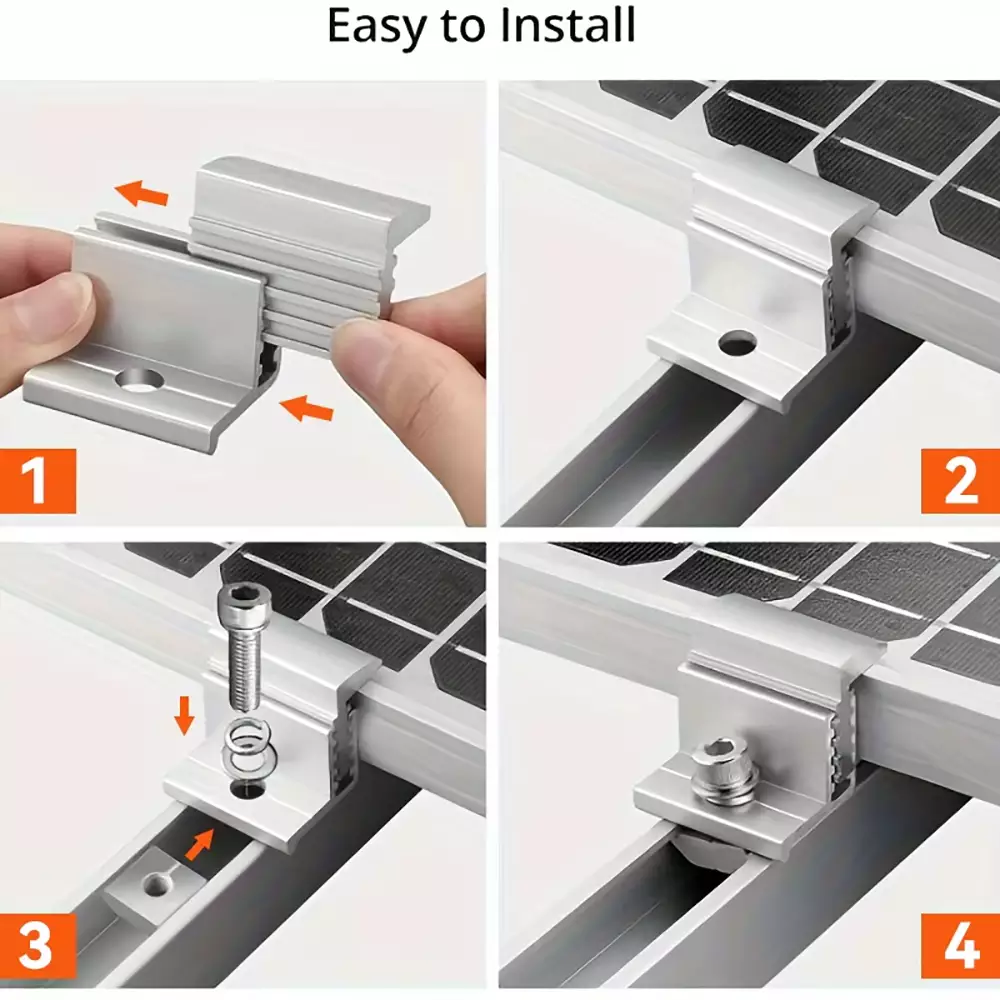 Easy to Install

1

2

3

4