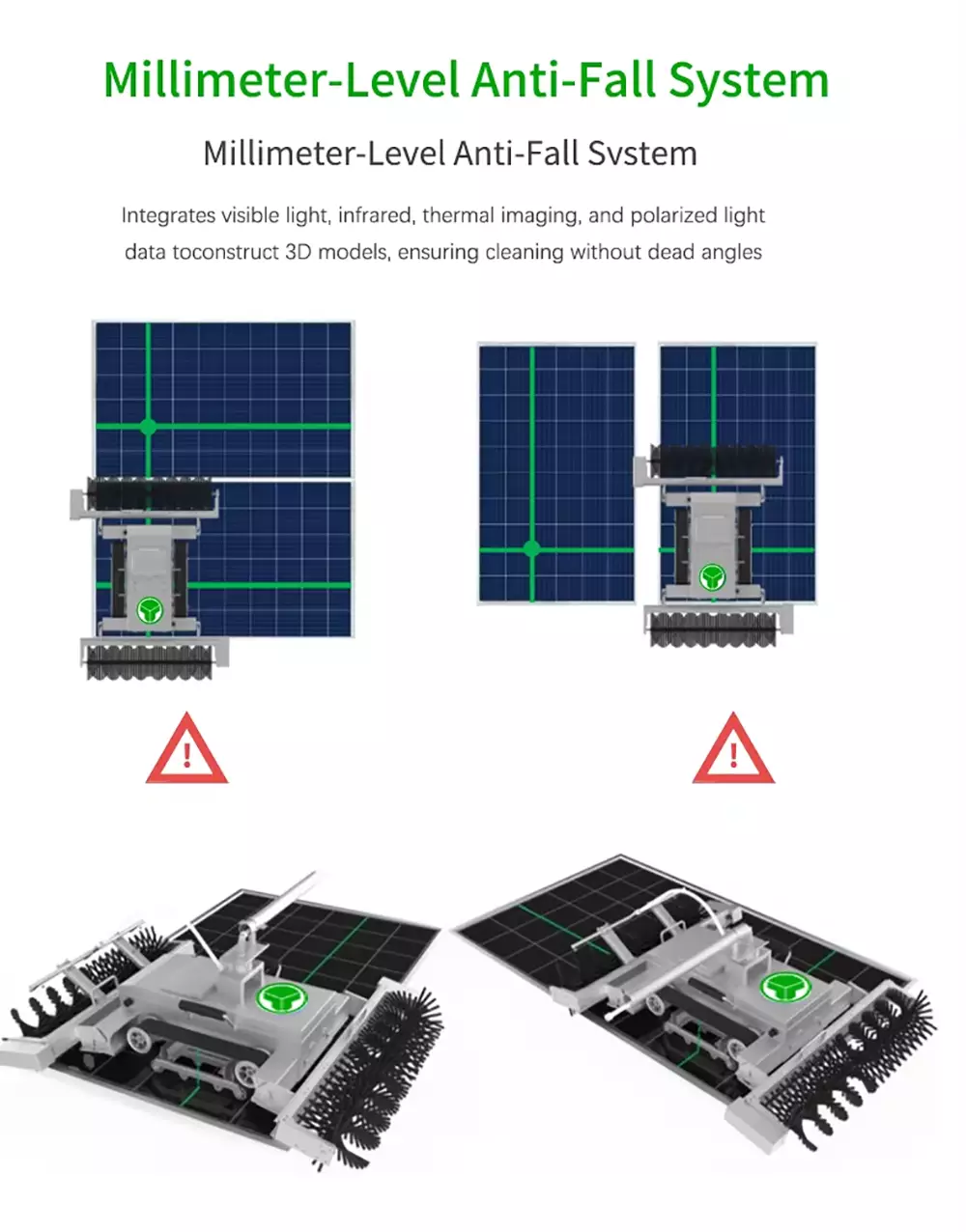 Millimeter-Level Anti-Fall System

Millimeter-Level Anti-Fall Svstem

Integrates visible light, infrared, thermal imaging, and polarized light data toconstruct 3D models, ensuring cleaning without dead angles

!

!